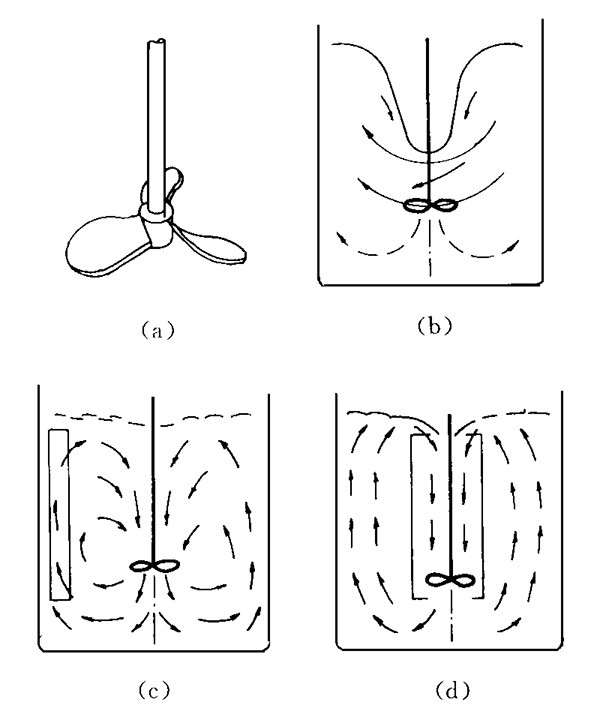 (a)

(b)

(c)

(d)